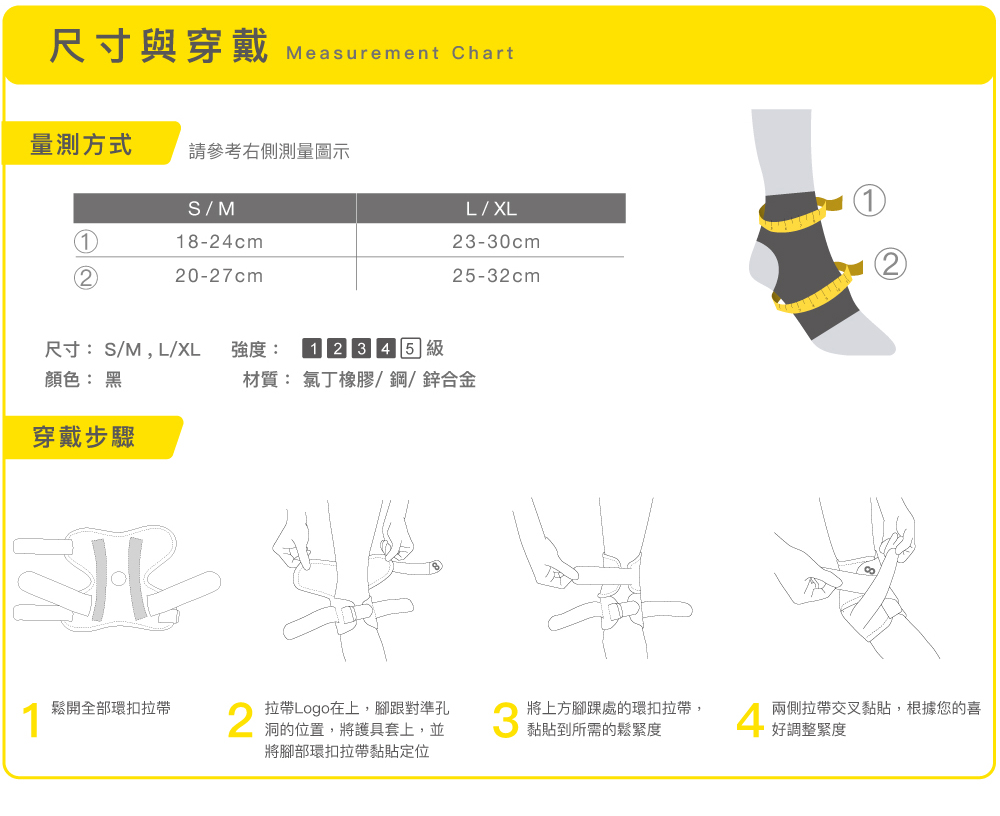 尺寸與穿戴 Measurement Chart

量測方式 請參考右側測量圖示

| | S / M | L / XL |
|---|---|---|
| ① | 18-24cm | 23-30cm |
| ② | 20-27cm | 25-32cm |

①
②

尺寸： S/M , L/XL 強度： 1 2 3 4 5 級
顏色： 黑 材質： 氯丁橡膠/ 鋼/ 鋅合金

穿戴步驟

1 鬆開全部環扣拉帶

2 拉帶Logo在上，腳跟對準孔洞的位置，將護具套上，並將腳部環扣拉帶黏貼定位

3 將上方腳踝處的環扣拉帶，黏貼到所需的鬆緊度

4 兩側拉帶交叉黏貼，根據您的喜好調整緊度