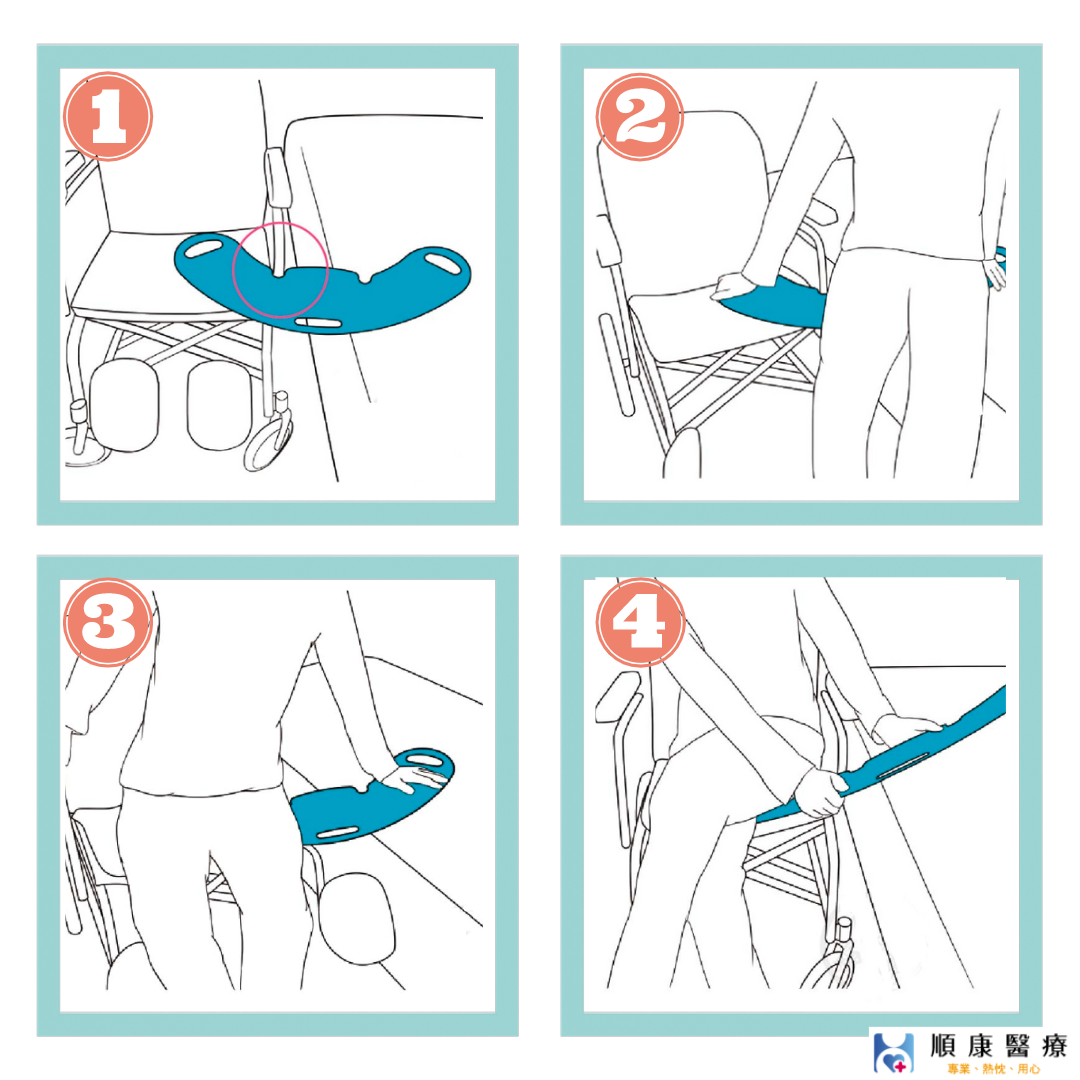 1

2

3

4

順康醫療
專業、熱忱、用心