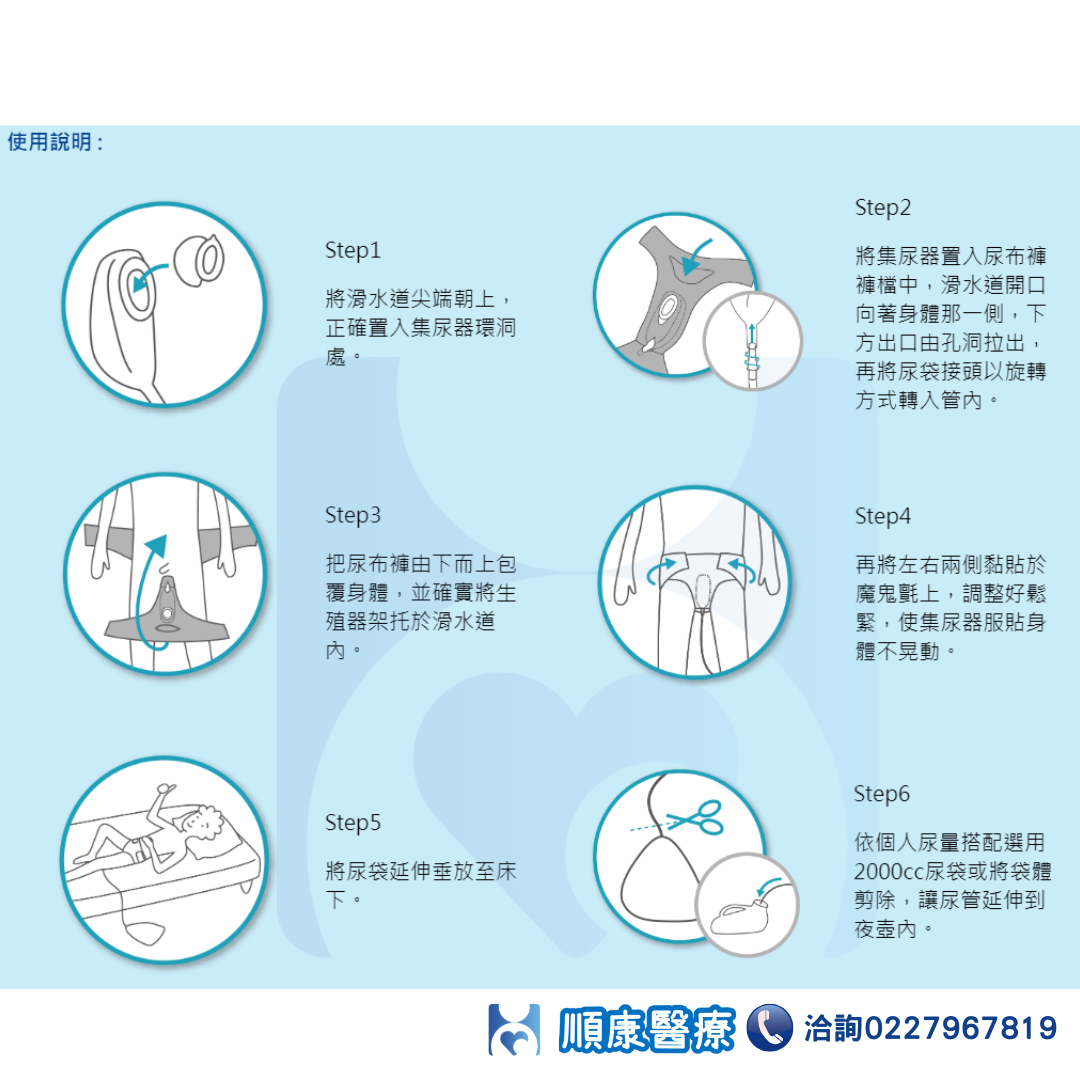 使用說明：

Step1

將滑水道尖端朝上，正確置入集尿器環洞處。

Step2

將集尿器置入尿布褲褲檔中，滑水道開口向著身體那一側，下方出口由孔洞拉出，再將尿袋接頭以旋轉方式轉入管內。

Step3

把尿布褲由下而上包覆身體，並確實將生殖器架托於滑水道內。

Step4

再將左右兩側黏貼於魔鬼氈上，調整好鬆緊，使集尿器服貼身體不晃動。

Step5

將尿袋延伸垂放至床下。

Step6

依個人尿量搭配選用2000cc尿袋或將袋體剪除，讓尿管延伸到夜壺內。

順康醫療 洽詢0227967819